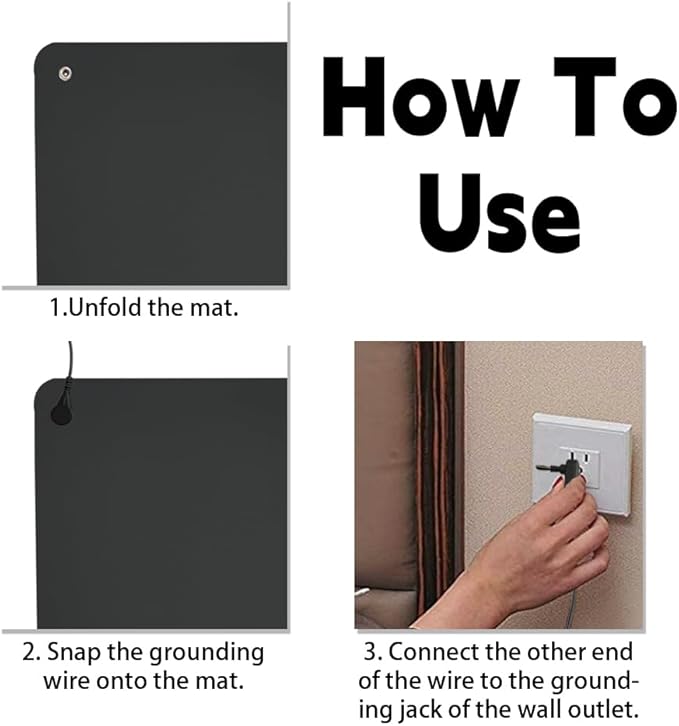 How To Use

1.Unfold the mat.

2. Snap the grounding wire onto the mat.

3. Connect the other end of the wire to the grounding jack of the wall outlet.