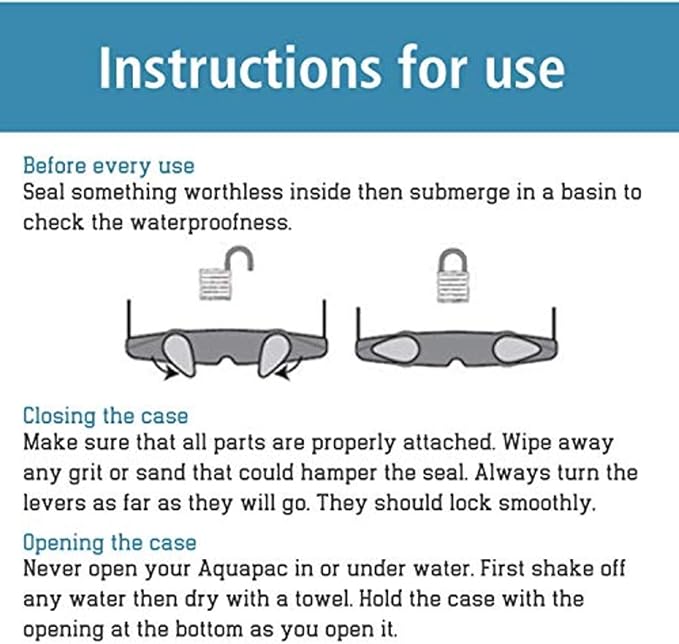 Instructions for use

Before every use
Seal something worthless inside then submerge in a basin to check the waterproofness.

Closing the case
Make sure that all parts are properly attached. Wipe away any grit or sand that could hamper the seal. Always turn the levers as far as they will go. They should lock smoothly.

Opening the case
Never open your Aquapac in or under water. First shake off any water then dry with a towel. Hold the case with the opening at the bottom as you open it.