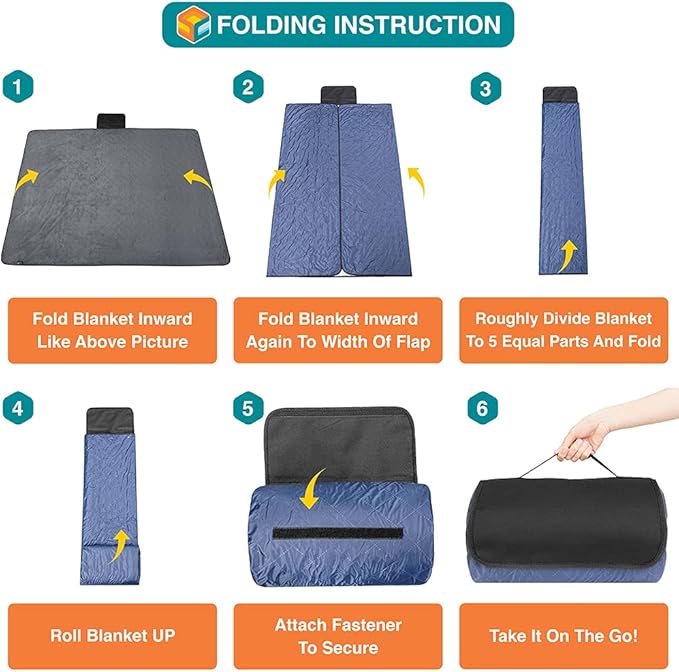 FOLDING INSTRUCTION

1

Fold Blanket Inward Like Above Picture

2

Fold Blanket Inward Again To Width Of Flap

3

Roughly Divide Blanket To 5 Equal Parts And Fold

4

Roll Blanket UP

5

Attach Fastener To Secure

6

Take It On The Go!