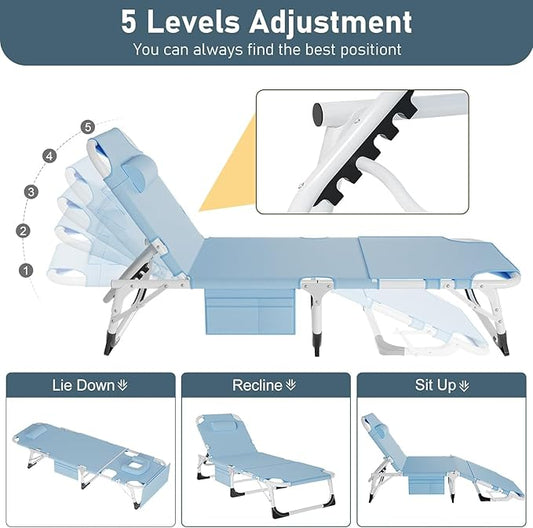 5 Levels Adjustment
You can always find the best positiont

5
4
3
2
1

Lie Down

Recline

Sit Up