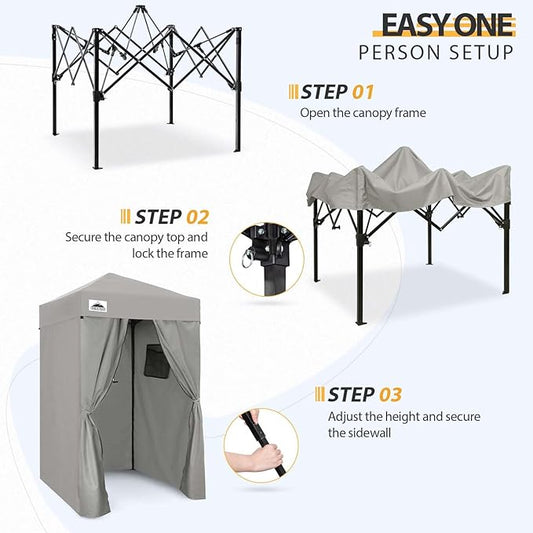 EASY ONE
PERSON SETUP

STEP 01
Open the canopy frame

STEP 02
Secure the canopy top and lock the frame

STEP 03
Adjust the height and secure the sidewall