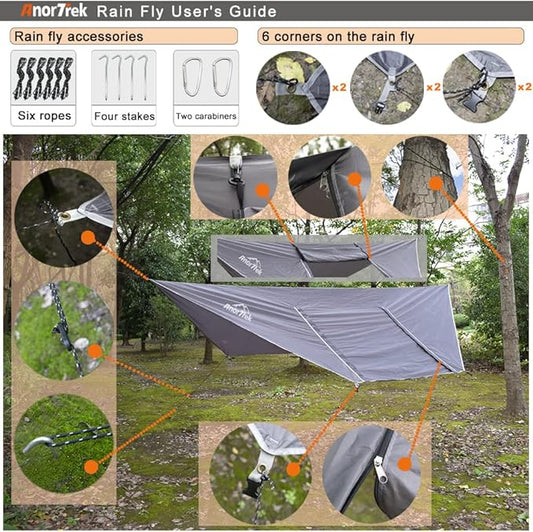 AnorTrek Rain Fly User's Guide

Rain fly accessories

Six ropes

Four stakes

Two carabiners

6 corners on the rain fly

×2

×2

×2

AnorTrek

AnorTrek