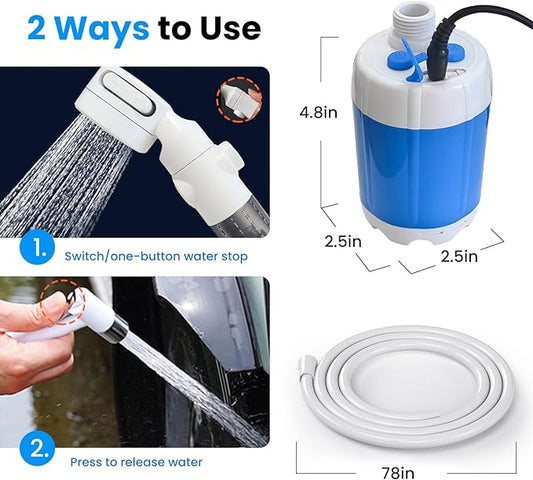 2 Ways to Use

1. Switch/one-button water stop

2. Press to release water

4.8in

2.5in

2.5in

78in