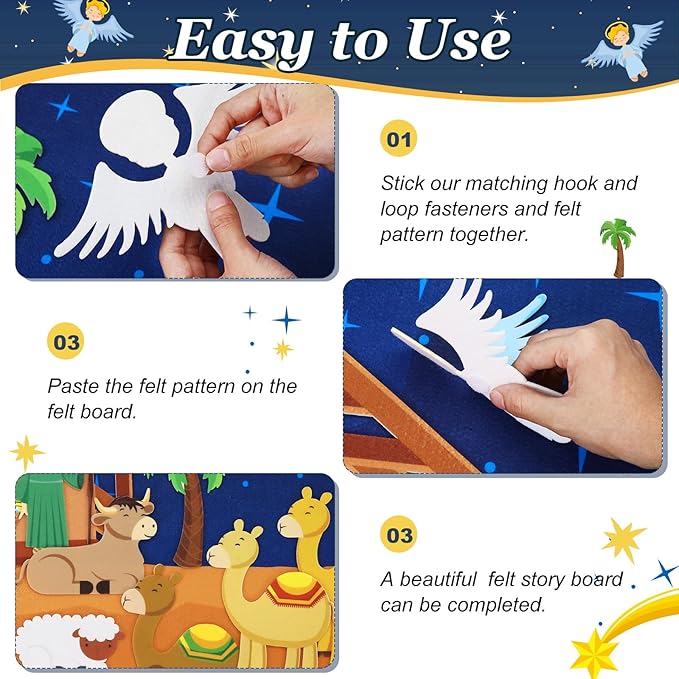 Easy to Use

01

Stick our matching hook and loop fasteners and felt pattern together.

03

Paste the felt pattern on the felt board.

03

A beautiful  felt story board can be completed.