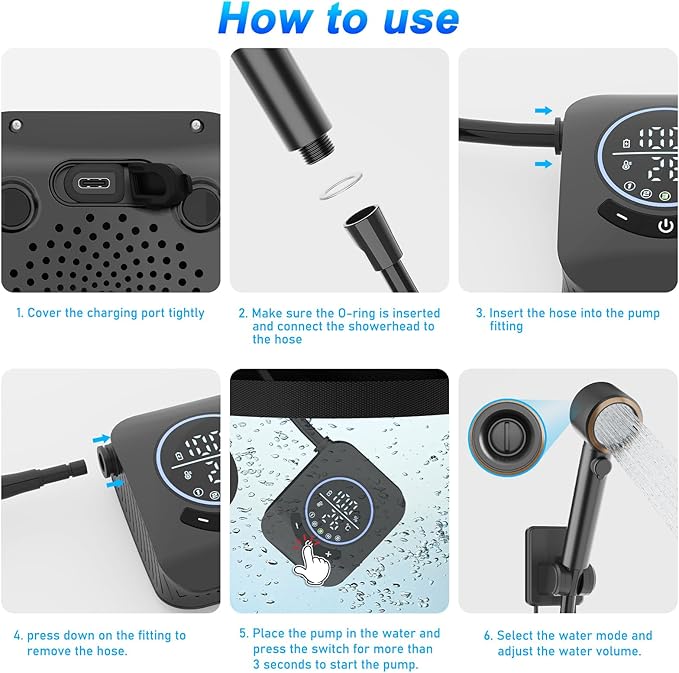 How to use

1. Cover the charging port tightly

2. Make sure the O-ring is inserted and connect the showerhead to the hose

3. Insert the hose into the pump fitting

4. press down on the fitting to remove the hose.

5. Place the pump in the water and press the switch for more than 3 seconds to start the pump.

6. Select the water mode and adjust the water volume.