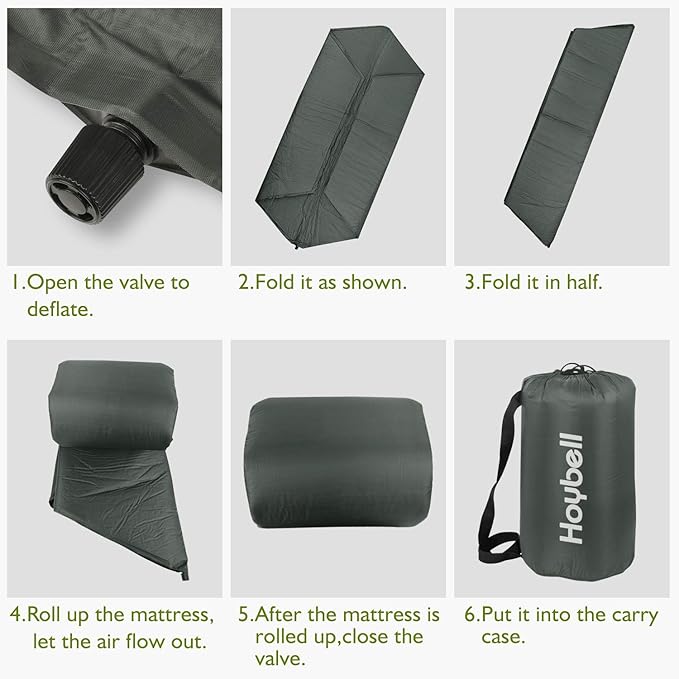 1.Open the valve to deflate.

2.Fold it as shown.

3.Fold it in half.

4.Roll up the mattress, let the air flow out.

5.After the mattress is rolled up,close the valve.

Hoybell

6.Put it into the carry case.