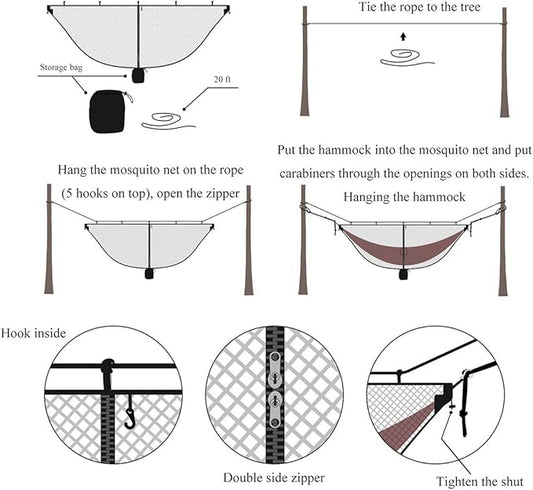 Storage bag

20 ft

Tie the rope to the tree

Hang the mosquito net on the rope (5 hooks on top), open the zipper

Put the hammock into the mosquito net and put carabiners through the openings on both sides.

Hanging the hammock

Hook inside

Double side zipper

Tighten the shut