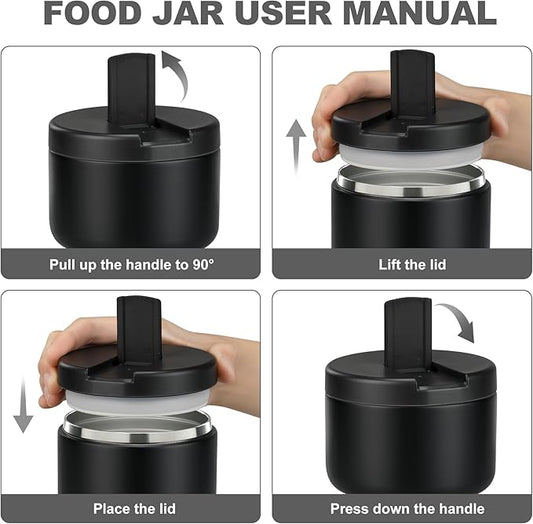 FOOD JAR USER MANUAL

Pull up the handle to 90°

Lift the lid

Place the lid

Press down the handle