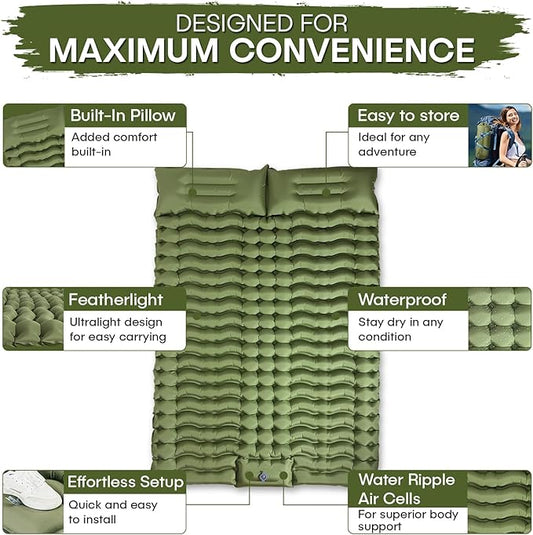 DESIGNED FOR
MAXIMUM CONVENIENCE

Built-In Pillow
Added comfort built-in

Easy to store
Ideal for any adventure

Featherlight
Ultralight design for easy carrying

Waterproof
Stay dry in any condition

Effortless Setup
Quick and easy to install

Water Ripple Air Cells
For superior body support