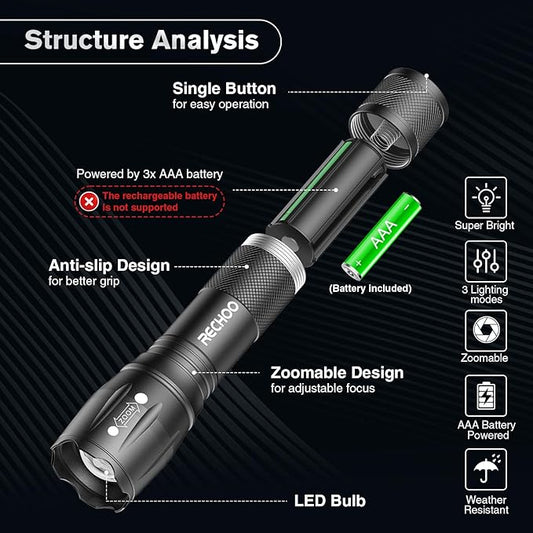 Structure Analysis

Single Button
for easy operation

Powered by 3x AAA battery

The rechargeable battery is not supported

+ AAA −

(Battery Included)

Anti-slip Design
for better grip

RECHOO

ZOOM

Zoomable Design
for adjustable focus

LED Bulb

Super Bright

3 Lighting modes

Zoomable

AAA Battery Powered

Weather Resistant