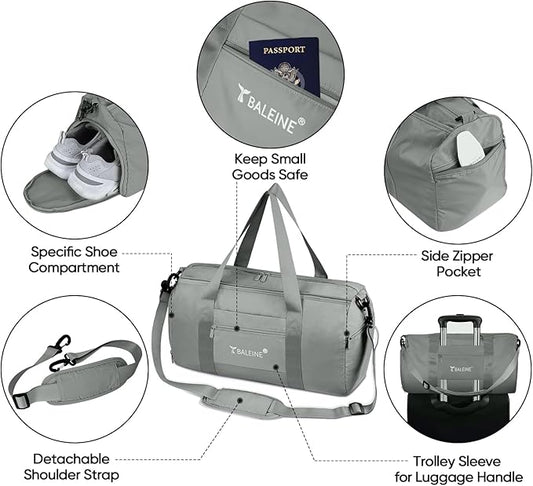 PASSPORT

BALEINE®

Keep Small Goods Safe

Specific Shoe Compartment

Side Zipper Pocket

BALEINE®

BALEINE

Detachable Shoulder Strap

Trolley Sleeve for Luggage Handle