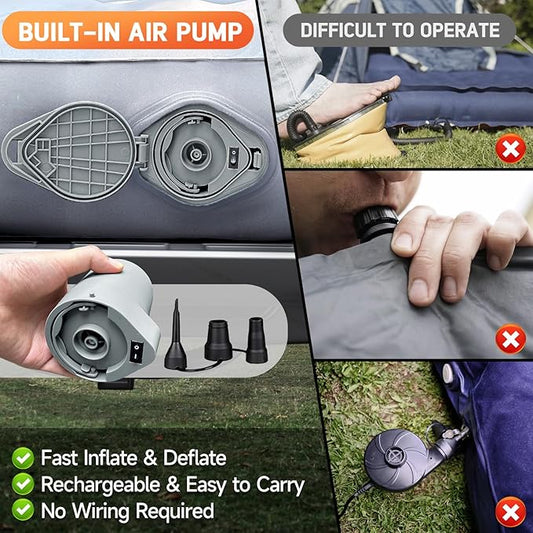 BUILT-IN AIR PUMP

DIFFICULT TO OPERATE

Fast Inflate & Deflate
Rechargeable & Easy to Carry
No Wiring Required