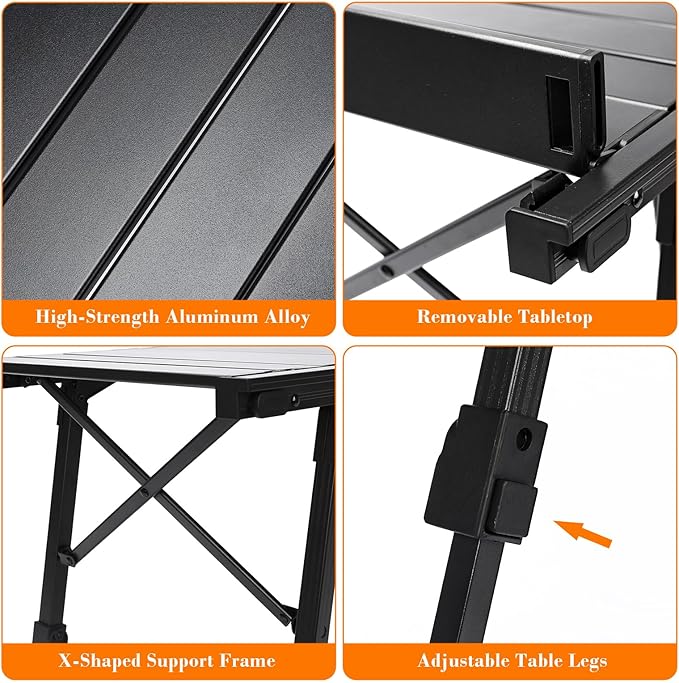 High-Strength Aluminum Alloy

Removable Tabletop

X-Shaped Support Frame

Adjustable Table Legs