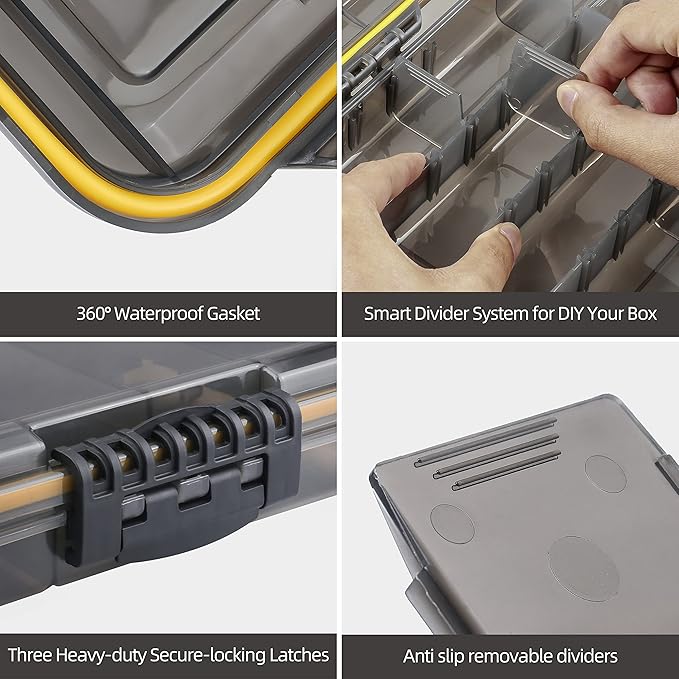 360° Waterproof Gasket

Smart Divider System for DIY Your Box

Three Heavy-duty Secure-locking Latches

Anti slip removable dividers