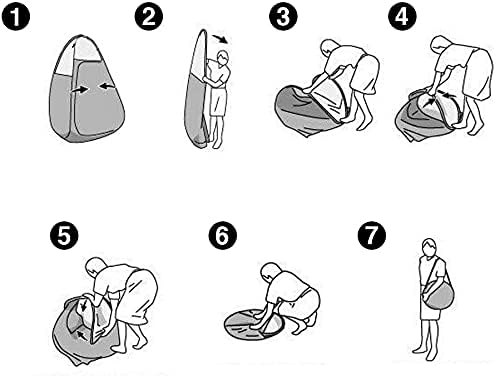 1

2

3

4

5

6

7