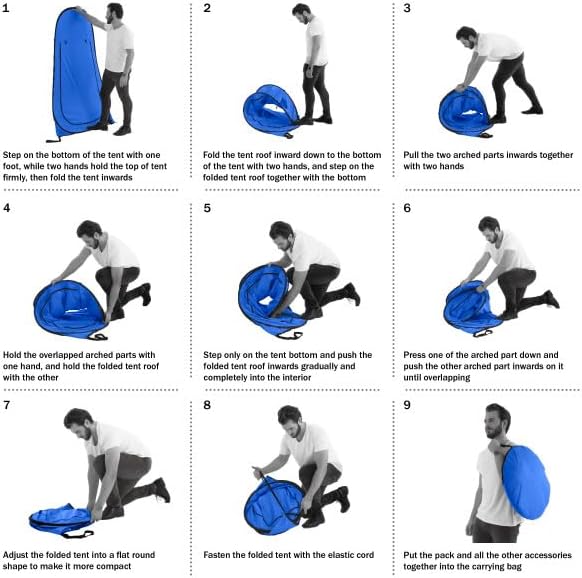 1

Step on the bottom of the tent with one foot, while two hands hold the top of tent firmly, then fold the tent inwards

2

Fold the tent roof inward down to the bottom of the tent with two hands, and step on the folded tent roof together with the bottom

3

Pull the two arched parts inwards together with two hands

4

Hold the overlapped arched parts with one hand, and hold the folded tent roof with the other

5

Step only on the tent bottom and push the folded tent roof inwards gradually and completely into the interior

6

Press one of the arched part down and push the other arched part inwards on it until overlapping

7

Adjust the folded tent into a flat round shape to make it more compact

8

Fasten the folded tent with the elastic cord

9

Put the pack and all the other accessories together into the carrying bag