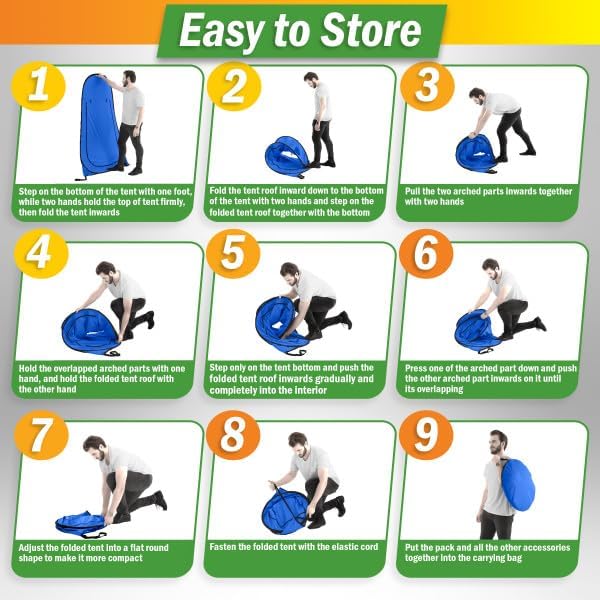 Easy to Store

1

Step on the bottom of the tent with one foot, while two hands hold the top of tent firmly, then fold the tent inwards

2

Fold the tent roof inward down to the bottom of the tent with two hands and step on the folded tent roof together with the bottom

3

Pull the two arched parts inwards together with two hands

4

Hold the overlapped arched parts with one hand, and hold the folded tent roof with the other hand

5

Step only on the tent bottom and push the folded tent roof inwards gradually and completely into the interior

6

Press one of the arched part down and push the other arched part inwards on it until its overlapping

7

Adjust the folded tent into a flat round shape to make it more compact

8

Fasten the folded tent with the elastic cord

9

Put the pack and all the other accessories together into the carrying bag