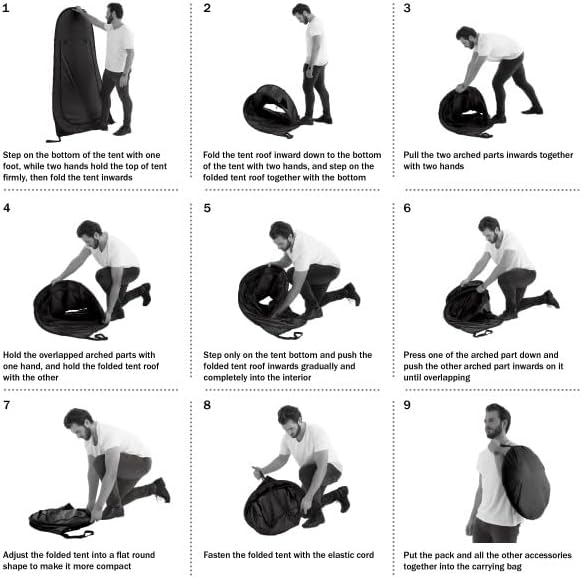 1

Step on the bottom of the tent with one foot, while two hands hold the top of tent firmly, then fold the tent inwards

2

Fold the tent roof inward down to the bottom of the tent with two hands, and step on the folded tent roof together with the bottom

3

Pull the two arched parts inwards together with two hands

4

Hold the overlapped arched parts with one hand, and hold the folded tent roof with the other

5

Step only on the tent bottom and push the folded tent roof inwards gradually and completely into the interior

6

Press one of the arched part down and push the other arched part inwards on it until overlapping

7

Adjust the folded tent into a flat round shape to make it more compact

8

Fasten the folded tent with the elastic cord

9

Put the pack and all the other accessories together into the carrying bag