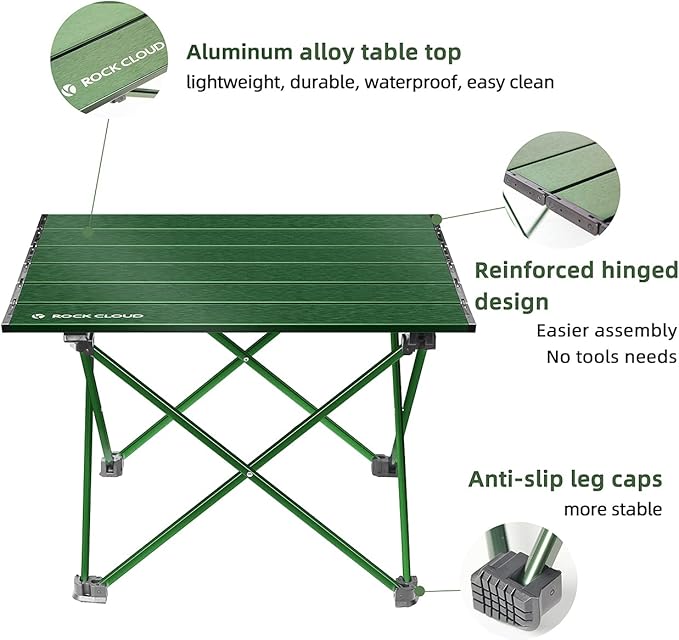 ROCK CLOUD

Aluminum alloy table top
lightweight, durable, waterproof, easy clean

ROCK CLOUD

Reinforced hinged design
Easier assembly
No tools needs

Anti-slip leg caps
more stable