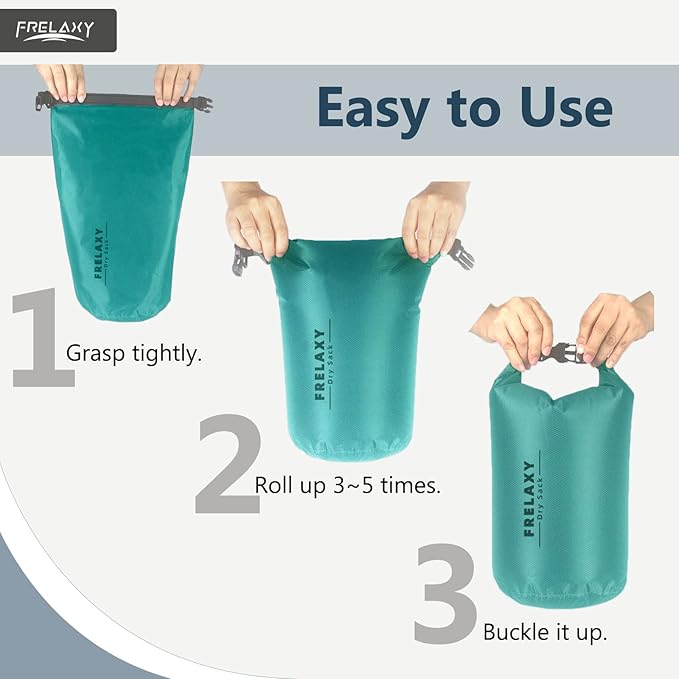 FRELAXY

Easy to Use

FRELAXY
Dry Sack

1 Grasp tightly.

FRELAXY
Dry Sack

2 Roll up 3~5 times.

FRELAXY
Dry Sack

3 Buckle it up.