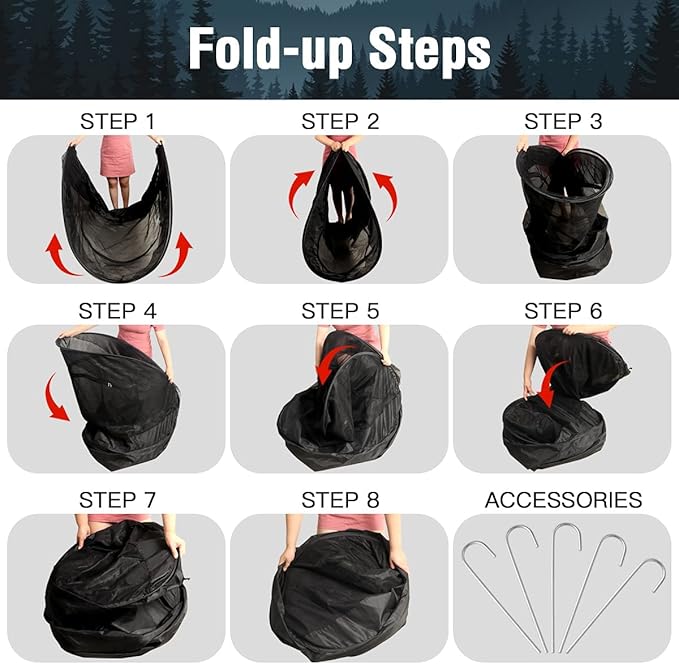 Fold-up Steps

STEP 1

STEP 2

STEP 3

STEP 4

STEP 5

STEP 6

STEP 7

STEP 8

ACCESSORIES