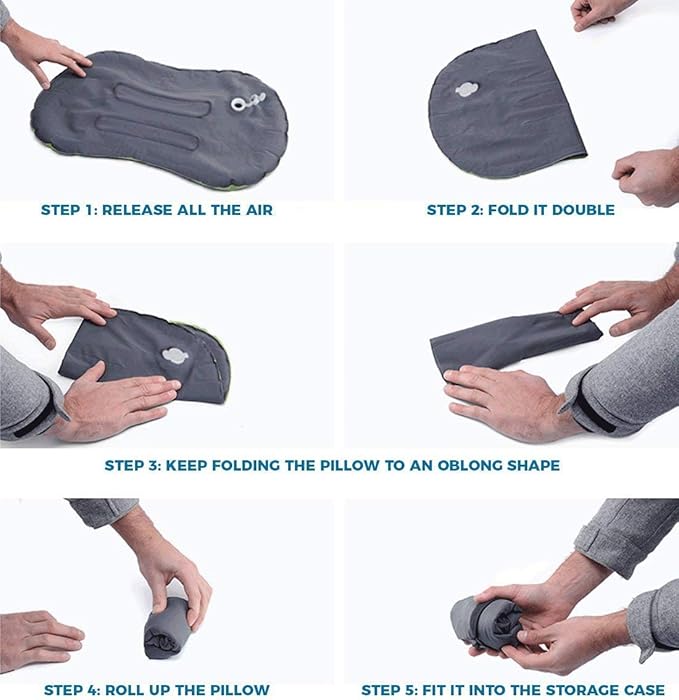 STEP 1: RELEASE ALL THE AIR

STEP 2: FOLD IT DOUBLE

STEP 3: KEEP FOLDING THE PILLOW TO AN OBLONG SHAPE

STEP 4: ROLL UP THE PILLOW

STEP 5: FIT IT INTO THE STORAGE CASE