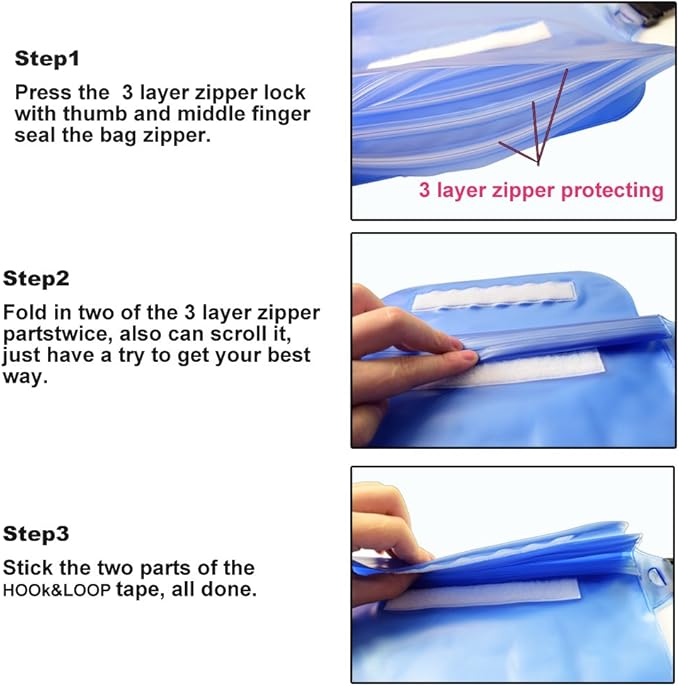 Step1

Press the 3 layer zipper lock with thumb and middle finger seal the bag zipper.

3 layer zipper protecting

Step2

Fold in two of the 3 layer zipper partstwice, also can scroll it, just have a try to get your best way.

Step3

Stick the two parts of the HOOk&LOOP tape, all done.