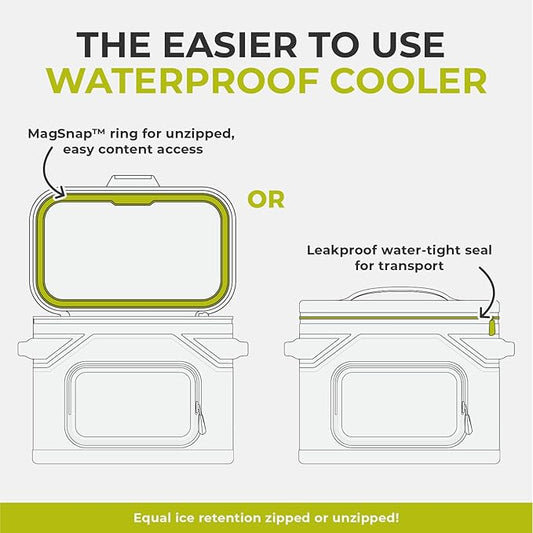 THE EASIER TO USE
WATERPROOF COOLER

MagSnap™ ring for unzipped, easy content access

OR

Leakproof water-tight seal for transport

Equal ice retention zipped or unzipped!