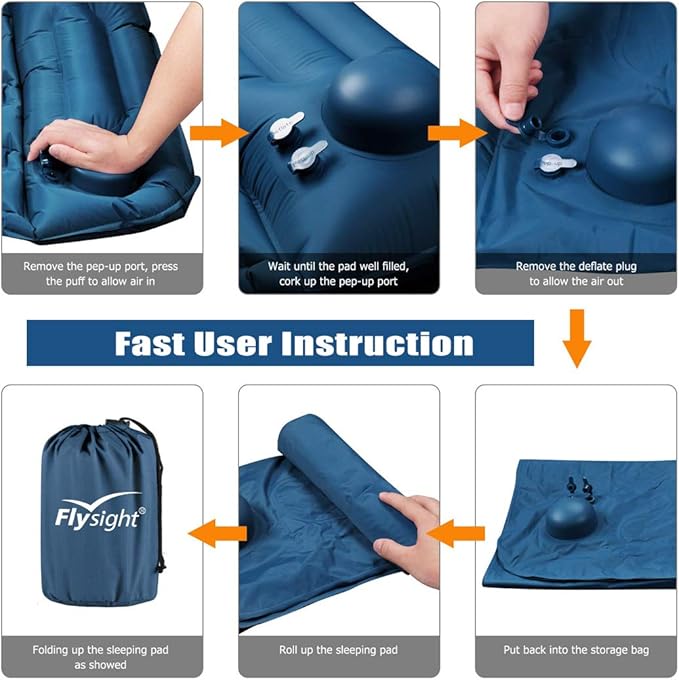 Remove the pep-up port, press the puff to allow air in

Wait until the pad well filled, cork up the pep-up port

Remove the deflate plug to allow the air out

Fast User Instruction

Flysight®

Folding up the sleeping pad as showed

Roll up the sleeping pad

Put back into the storage bag