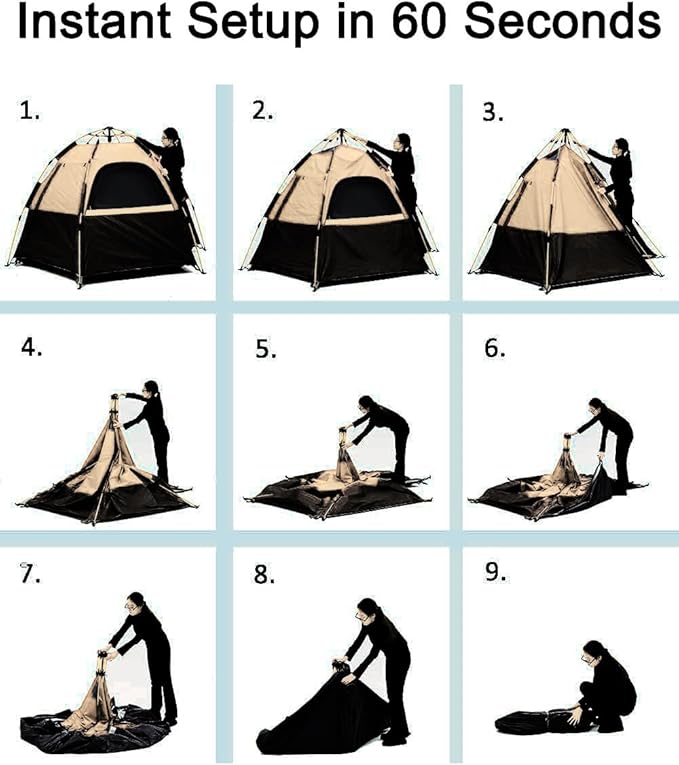 Instant Setup in 60 Seconds

1.

2.

3.

4.

5.

6.

7.

8.

9.