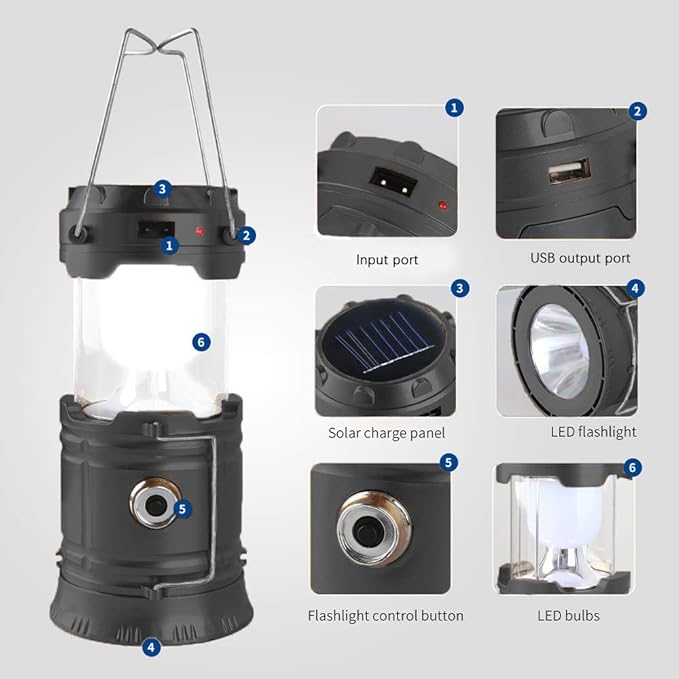 3
1
2
6
5
4

1
Input port

2
USB output port

3
Solar charge panel

4
LED flashlight

5
Flashlight control button

6
LED bulbs