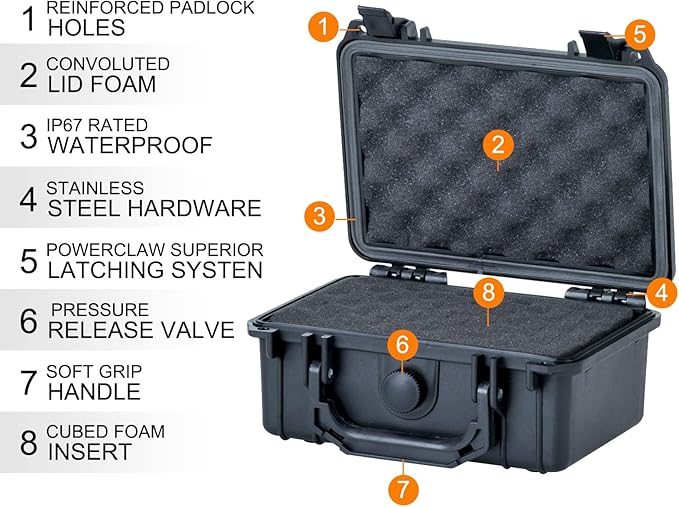 1 REINFORCED PADLOCK HOLES

2 CONVOLUTED LID FOAM

3 IP67 RATED WATERPROOF

4 STAINLESS STEEL HARDWARE

5 POWERCLAW SUPERIOR LATCHING SYSTEN

6 PRESSURE RELEASE VALVE

7 SOFT GRIP HANDLE

8 CUBED FOAM INSERT

1
5
2
3
8
4
6
7