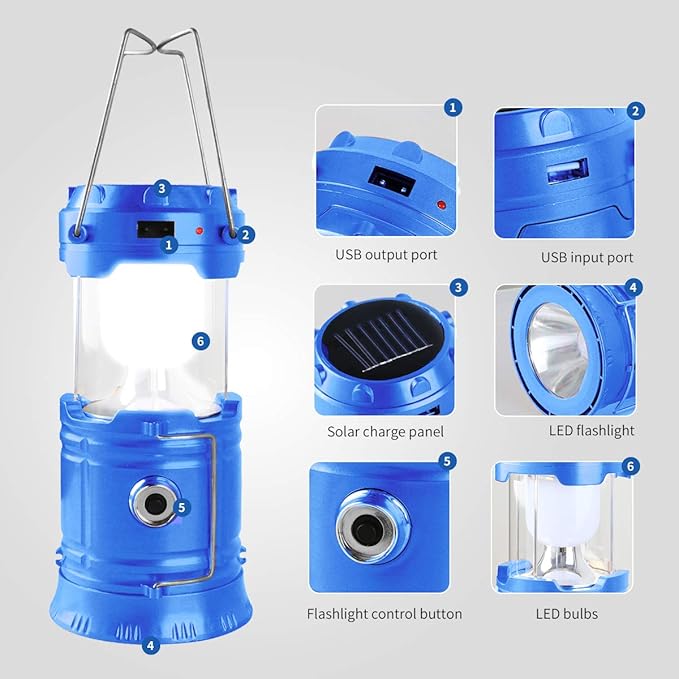 3
1
2
6
5
4

1
USB output port
2
USB input port
3
Solar charge panel
4
LED flashlight
5
Flashlight control button
6
LED bulbs