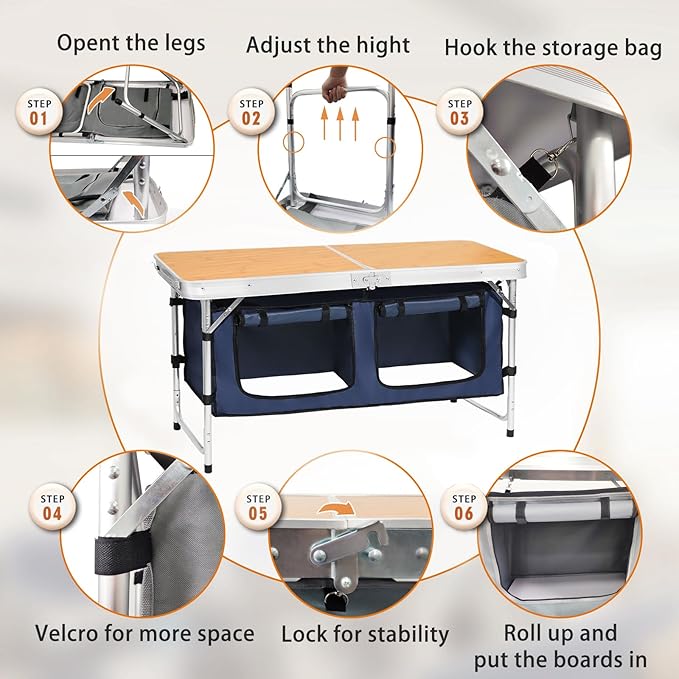 Opent the legs

STEP 01

Adjust the hight

STEP 02

Hook the storage bag

STEP 03

STEP 04

Velcro for more space

STEP 05

Lock for stability

STEP 06

Roll up and put the boards in