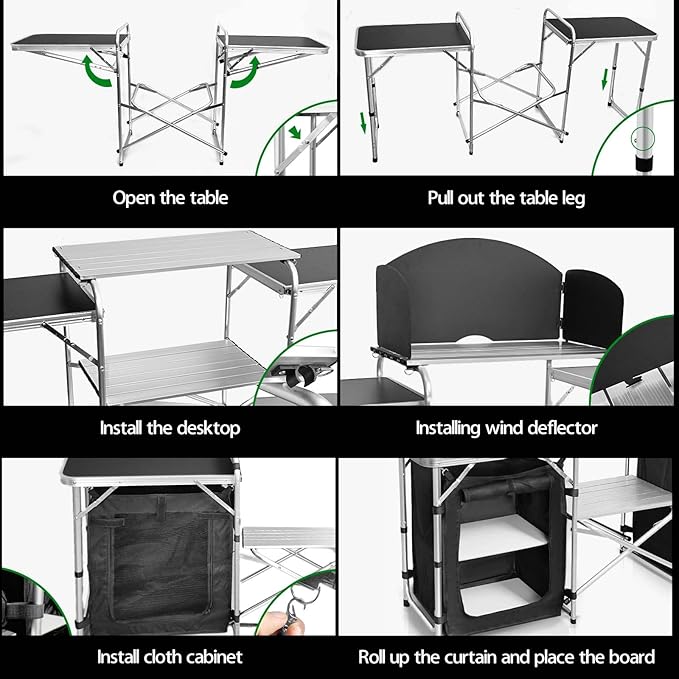 Open the table

Pull out the table leg

Install the desktop

Installing wind deflector

Install cloth cabinet

Roll up the curtain and place the board