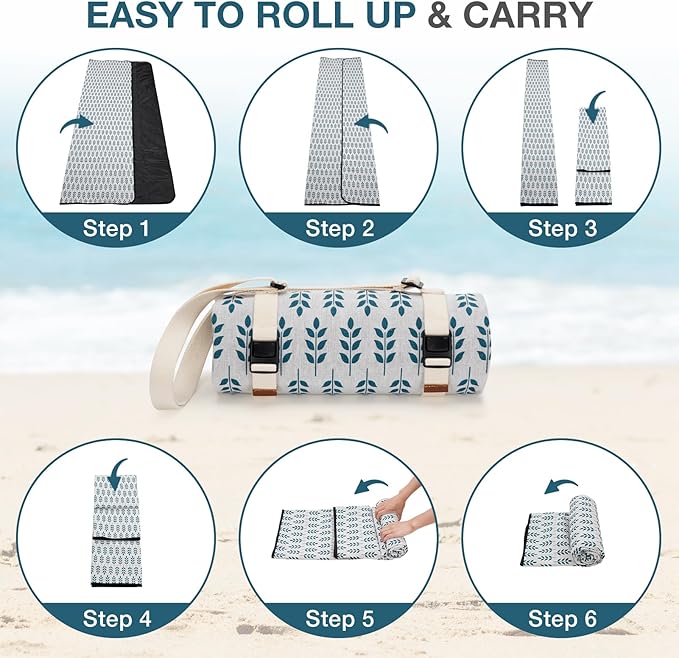 EASY TO ROLL UP & CARRY

Step 1

Step 2

Step 3

Step 4

Step 5

Step 6