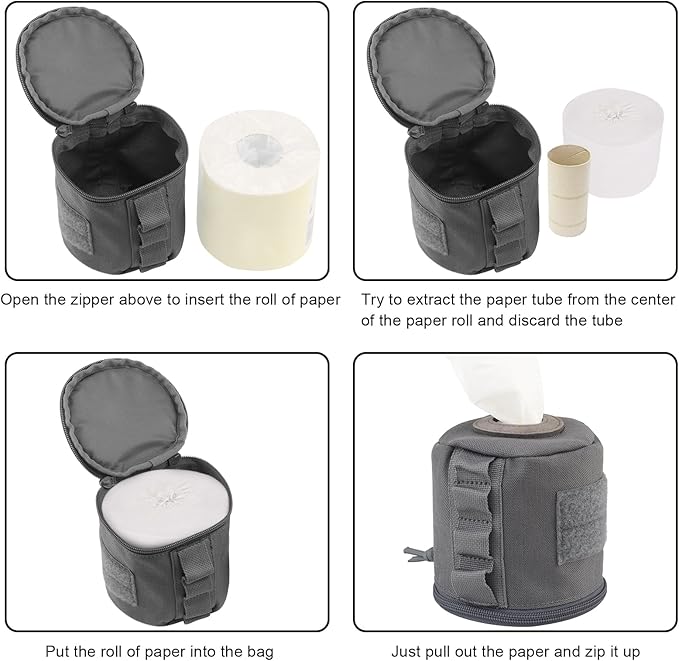 Open the zipper above to insert the roll of paper

Try to extract the paper tube from the center of the paper roll and discard the tube

Put the roll of paper into the bag

Just pull out the paper and zip it up