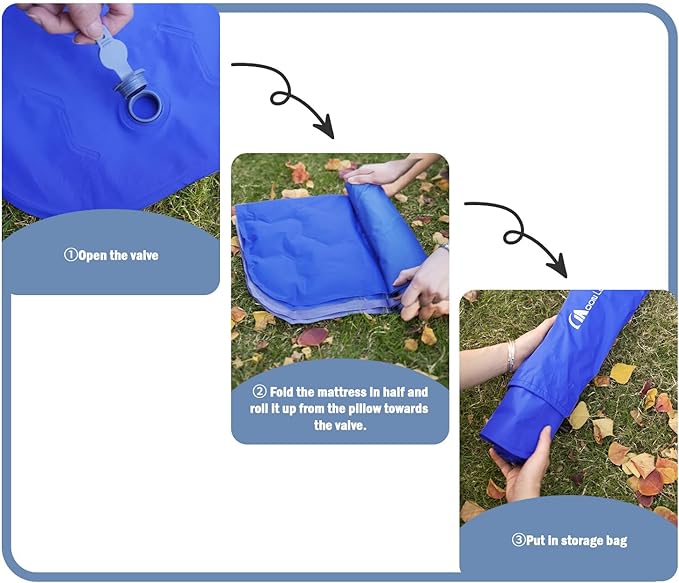 ①Open the valve

② Fold the mattress in half and roll it up from the pillow towards the valve.

③Put in storage bag