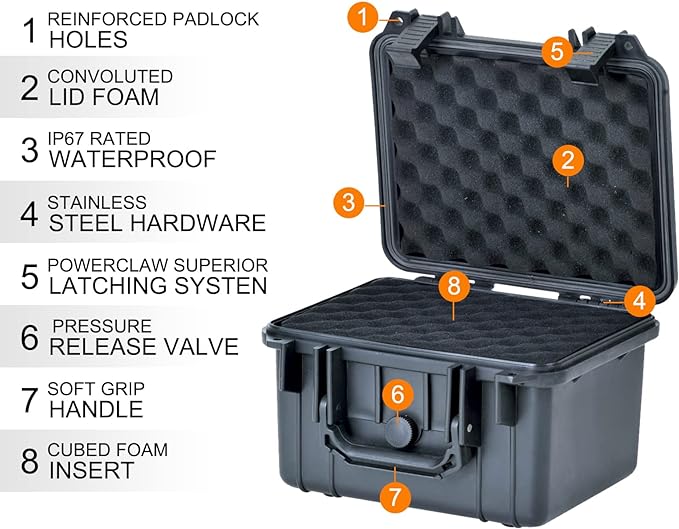 1 REINFORCED PADLOCK HOLES

2 CONVOLUTED LID FOAM

3 IP67 RATED WATERPROOF

4 STAINLESS STEEL HARDWARE

5 POWERCLAW SUPERIOR LATCHING SYSTEN

6 PRESSURE RELEASE VALVE

7 SOFT GRIP HANDLE

8 CUBED FOAM INSERT

1

5

2

3

8

4

6

7