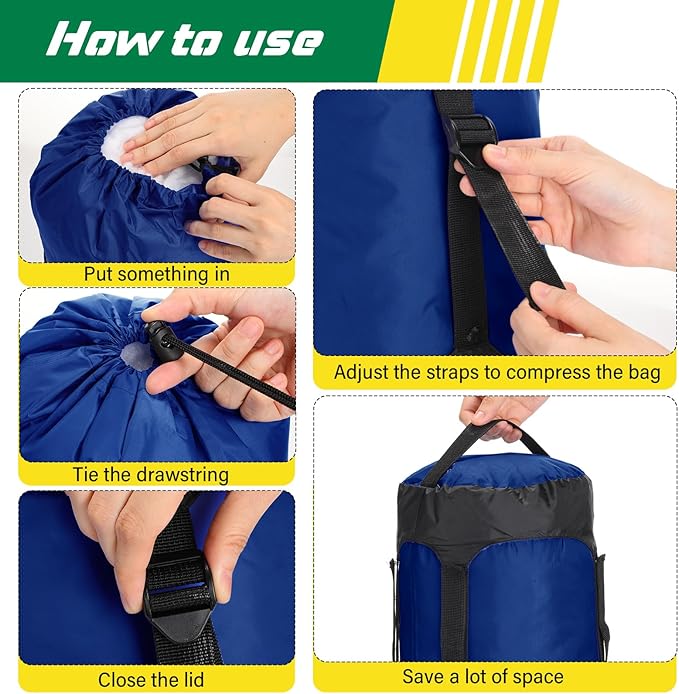 How to use

Put something in

Tie the drawstring

Close the lid

Adjust the straps to compress the bag

Save a lot of space