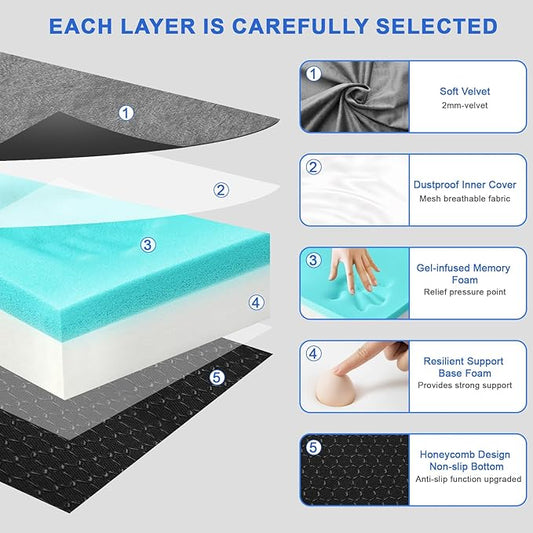 EACH LAYER IS CAREFULLY SELECTED

1

2

3

4

5

1 Soft Velvet
2mm-velvet

2 Dustproof Inner Cover
Mesh breathable fabric

3 Gel-infused Memory Foam
Relief pressure point

4 Resilient Support Base Foam
Provides strong support

5 Honeycomb Design Non-slip Bottom
Anti-slip function upgraded