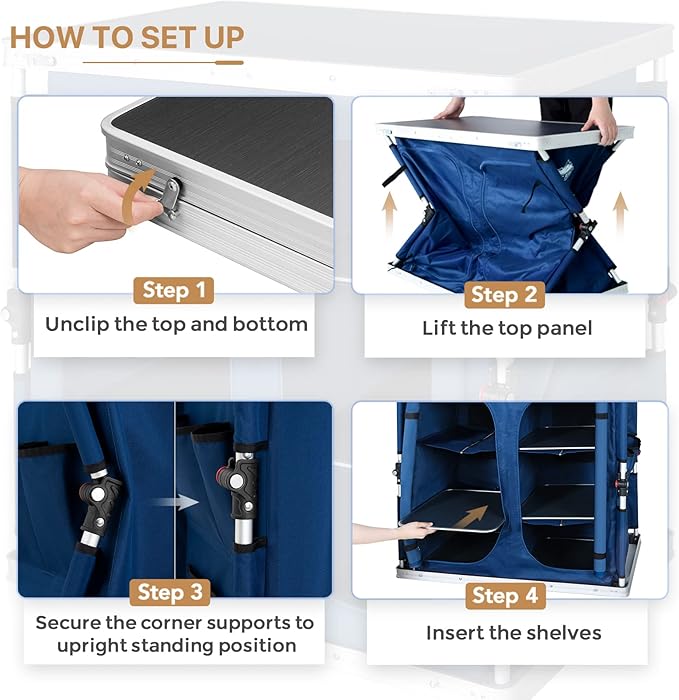 HOW TO SET UP

Step 1
Unclip the top and bottom

Step 2
Lift the top panel

Step 3
Secure the corner supports to upright standing position

Step 4
Insert the shelves