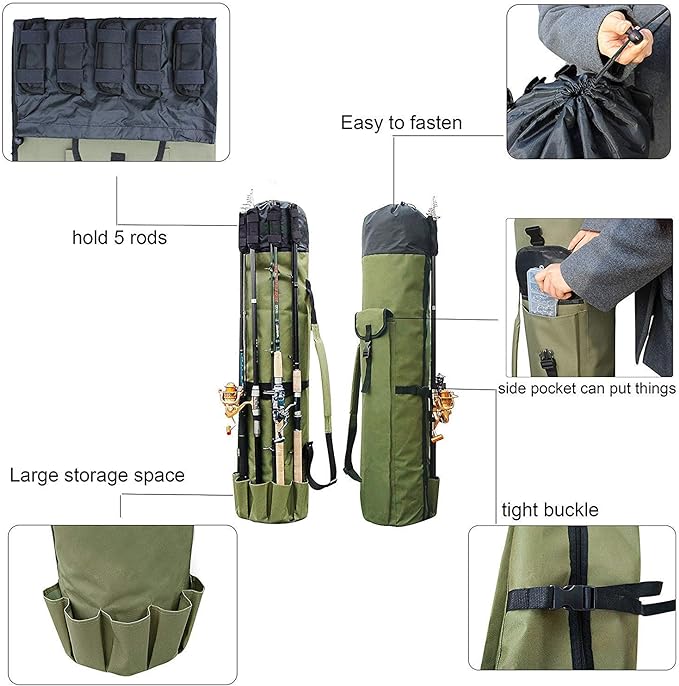 Easy to fasten

hold 5 rods

side pocket can put things

Large storage space

tight buckle