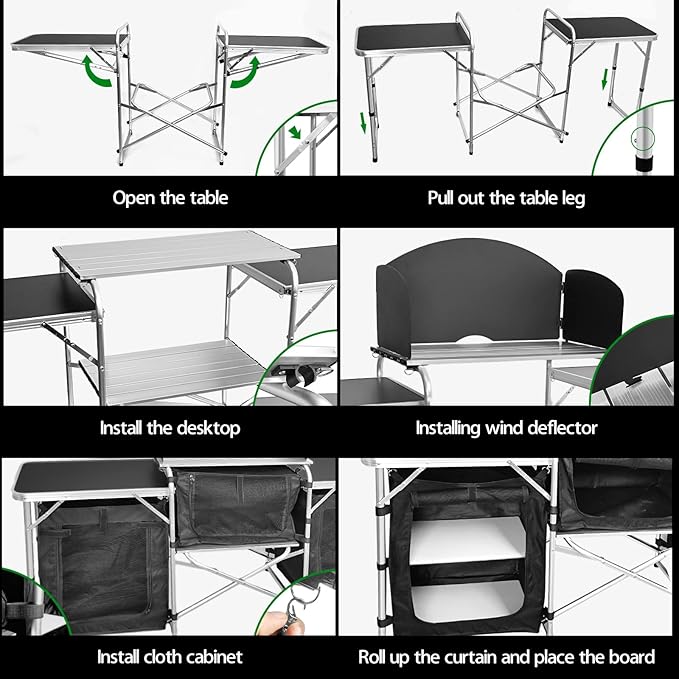 Open the table

Pull out the table leg

Install the desktop

Installing wind deflector

Install cloth cabinet

Roll up the curtain and place the board