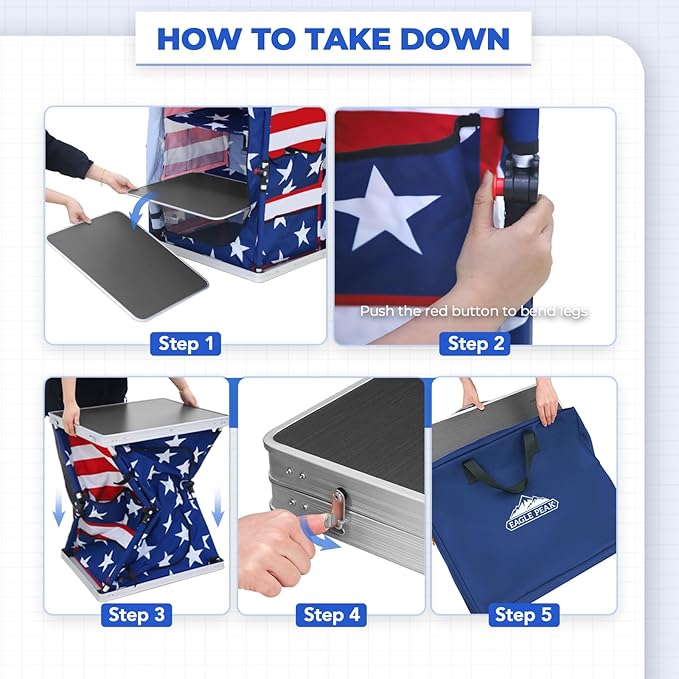 HOW TO TAKE DOWN

Step 1

Push the red button to bend legs

Step 2

Step 3

Step 4

EAGLE PEAK

Step 5