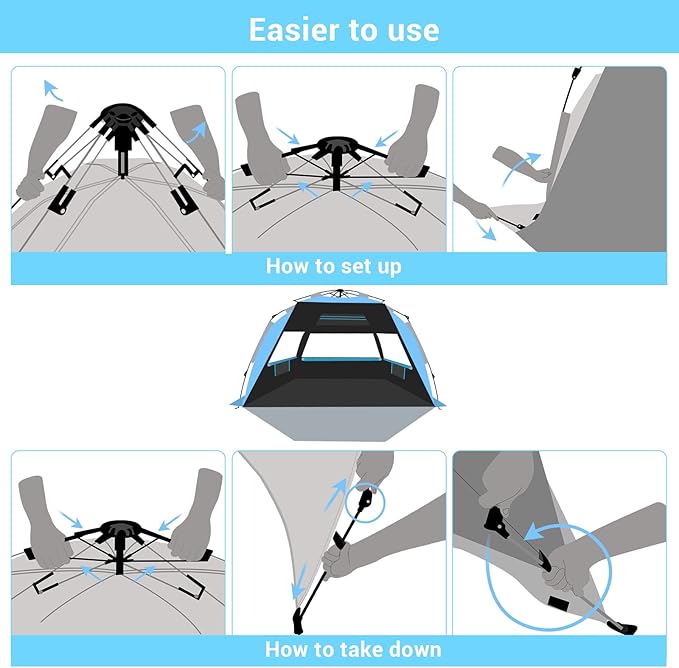 Easier to use

How to set up

How to take down