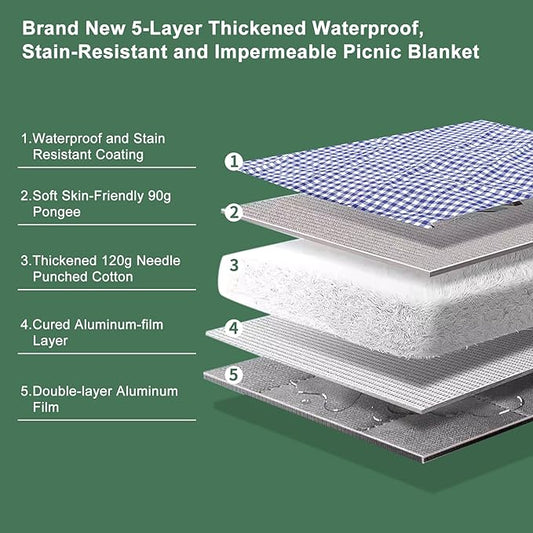 Brand New 5-Layer Thickened Waterproof, Stain-Resistant and Impermeable Picnic Blanket

1.Waterproof and Stain Resistant Coating

2.Soft Skin-Friendly 90g Pongee

3.Thickened 120g Needle Punched Cotton

4.Cured Aluminum-film Layer

5.Double-layer Aluminum Film

1

2

3

4

5