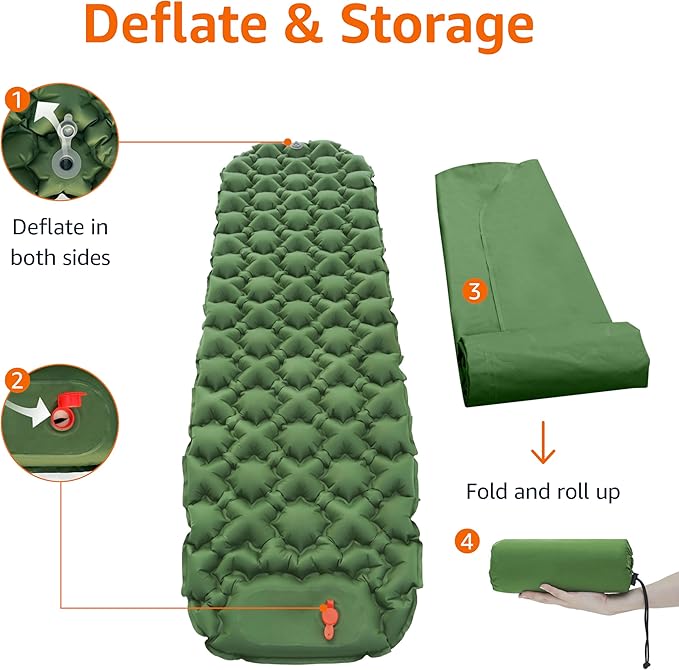 Deflate & Storage

1

Deflate in both sides

2

3

Fold and roll up

4