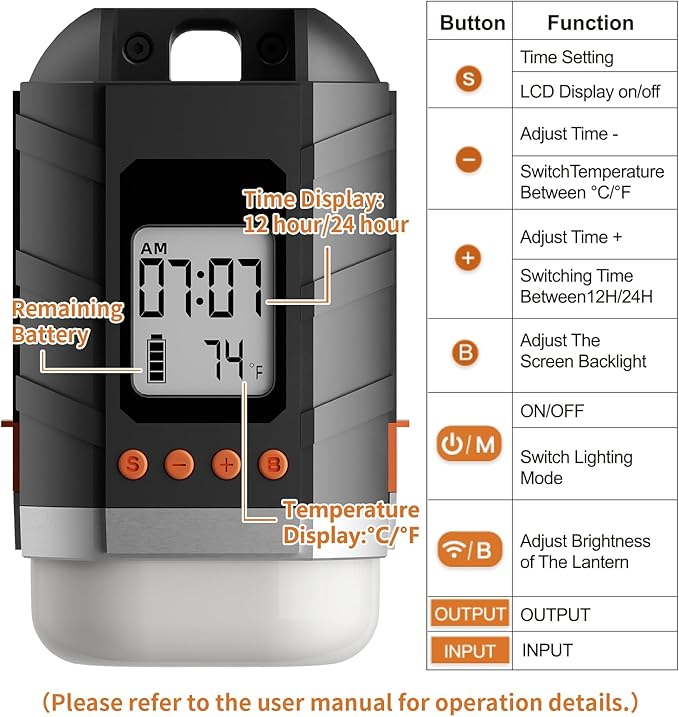 Time Display: 12 hour/24 hour

AM
07:07

Remaining Battery

74 °F

S − + B

Temperature Display:°C/°F

| Button | Function |
|---|---|
| S | Time Setting |
| | LCD Display on/off |
| − | Adjust Time - |
| | SwitchTemperature Between °C/°F |
| + | Adjust Time + |
| | Switching Time Between12H/24H |
| B | Adjust The Screen Backlight |
| /M | ON/OFF |
| | Switch Lighting Mode |
| /B | Adjust Brightness of The Lantern |
| OUTPUT | OUTPUT |
| INPUT | INPUT |

(Please refer to the user manual for operation details.)