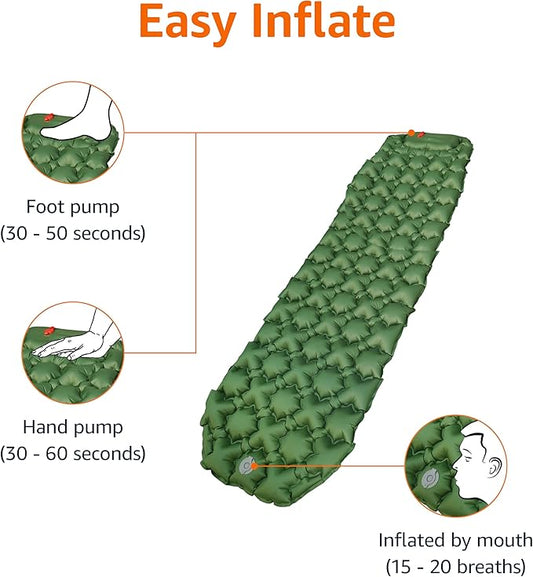 Easy Inflate

Foot pump
(30 - 50 seconds)

Hand pump
(30 - 60 seconds)

Inflated by mouth
(15 - 20 breaths)